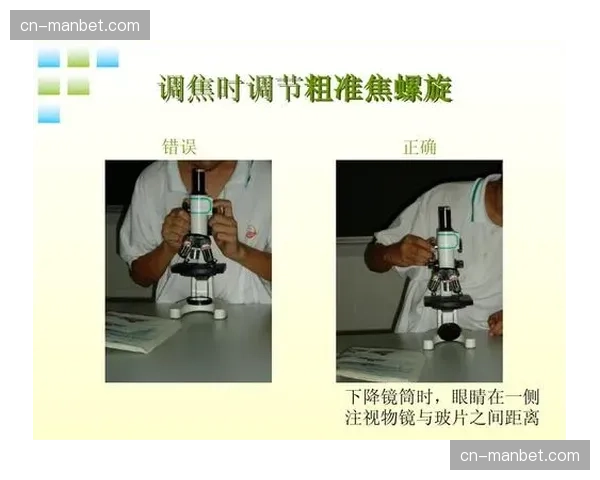 cn-manbet.com

调焦时调节粗准焦螺旋

错误

正确

下降镜筒时，眼睛在一侧注视物镜与玻片之间距离

cn-manbet.com